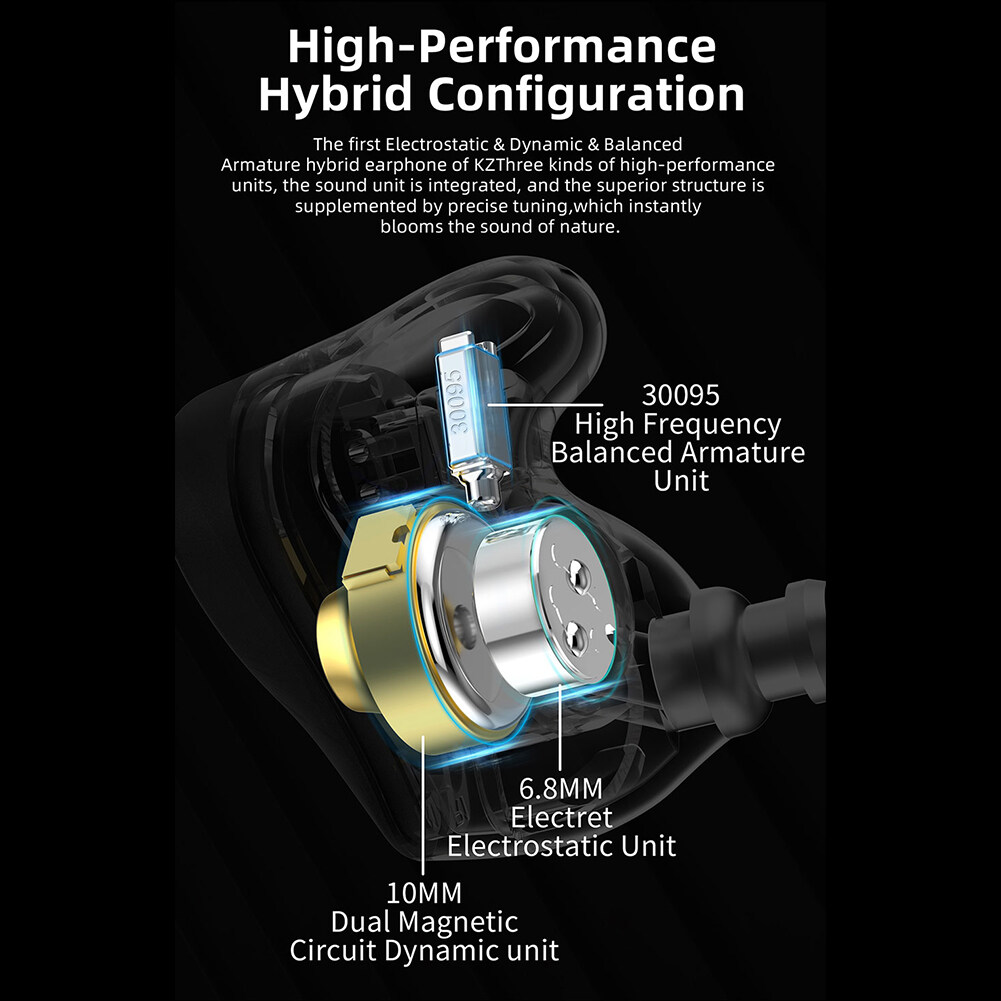 High-Performance Hybrid Configuration

The first Electrostatic & Dynamic & Balanced Armature hybrid earphone of KZThree kinds of high-performance units, the sound unit is integrated, and the superior structure is supplemented by precise tuning,which instantly blooms the sound of nature.

30095

30095
High Frequency
Balanced Armature
Unit

6.8MM
Electret
Electrostatic Unit

10MM
Dual Magnetic
Circuit Dynamic unit